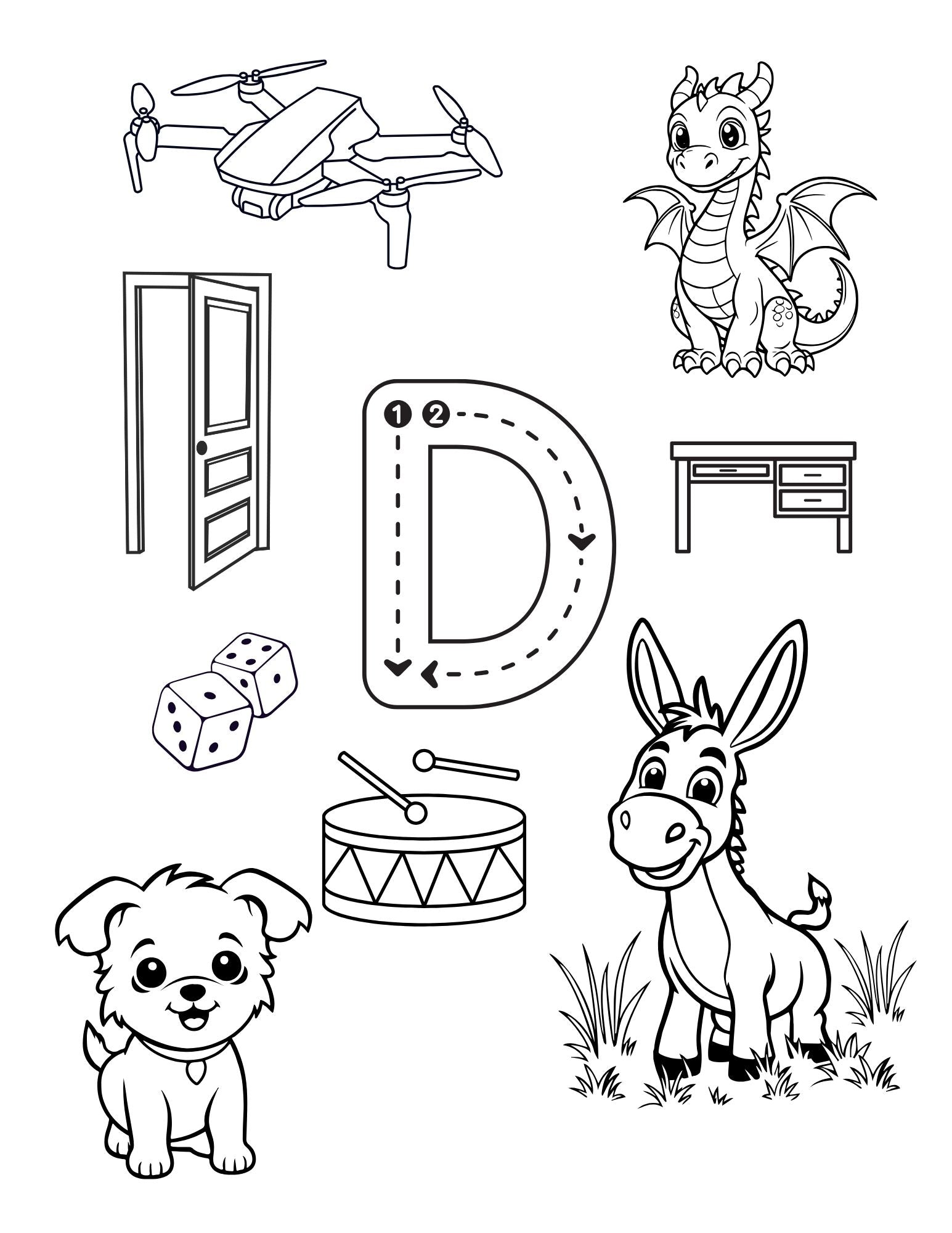 1 2

D